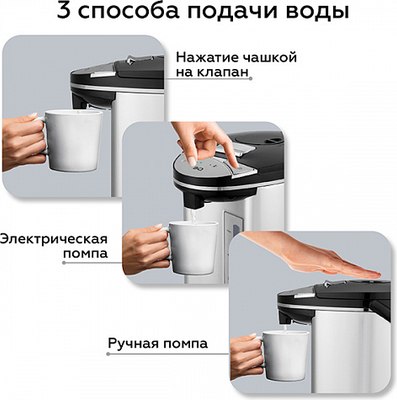 3 способа подачи воды

Нажатие чашкой на клапан

Электрическая помпа

Ручная помпа