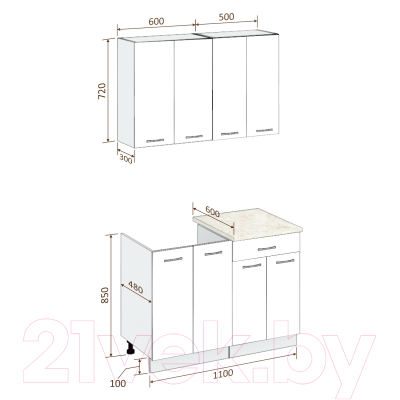 600
500
720
300
600
850
480
100
1100
21vek.by