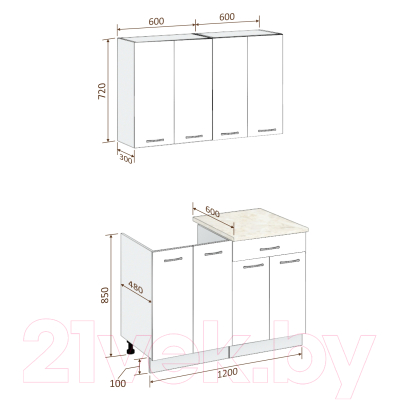 600
600
720
300
600
850
480
100
1200
21vek.by