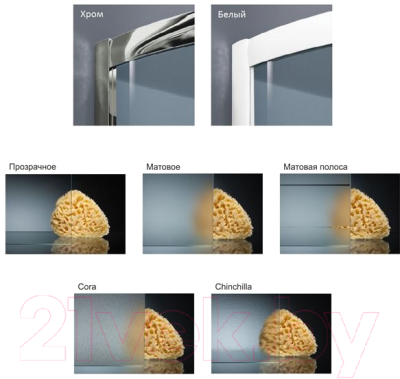 Хром

Белый

Прозрачное

Матовое

Матовая полоса

Cora

Chinchilla

21vek.by