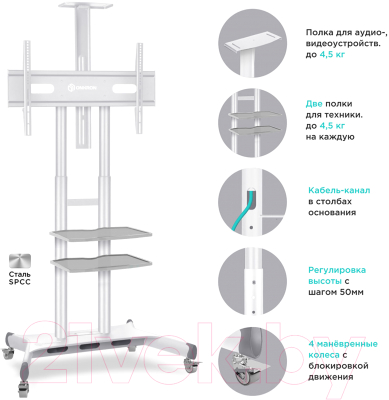 ONKRON

Сталь SPCC

Полка для аудио-, видеоустройств. до 4,5 кг

Две полки для техники. до 4,5 кг на каждую

Кабель-канал в столбах основания

Регулировка высоты с шагом 50мм

4 манёвренные колеса с блокировкой движения

21vek.by