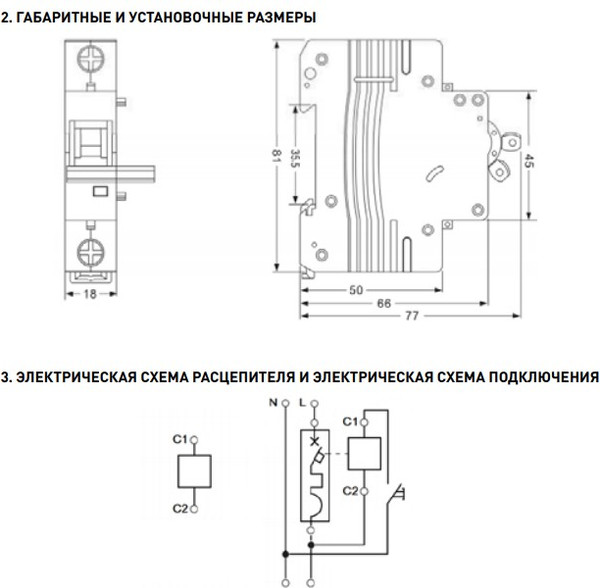 2. ГАБАРИТНЫЕ И УСТАНОВОЧНЫЕ РАЗМЕРЫ

18

81

35.5

45

50

66

77

3. ЭЛЕКТРИЧЕСКАЯ СХЕМА РАСЦЕПИТЕЛЯ И ЭЛЕКТРИЧЕСКАЯ СХЕМА ПОДКЛЮЧЕНИЯ

C1

C2

N

L

C1

C2