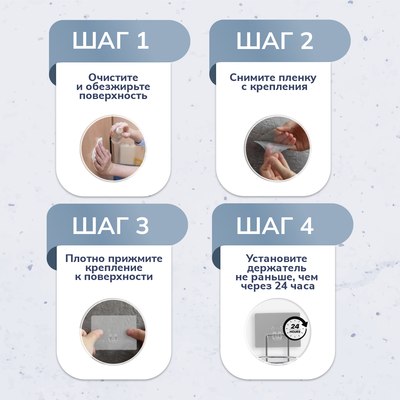 ШАГ 1

Очистите и обезжирьте поверхность

ШАГ 2

Снимите пленку с крепления

ШАГ 3

Плотно прижмите крепление к поверхности

ШАГ 4

Установите держатель не раньше, чем через 24 часа

24 HOURS