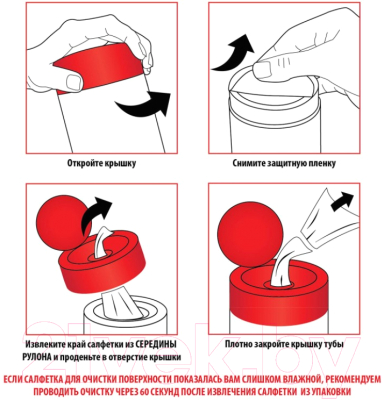 Откройте крышку

Снимите защитную пленку

Извлеките край салфетки из СЕРЕДИНЫ РУЛОНА и проденьте в отверстие крышки

Плотно закройте крышку тубы

21vek.by

ЕСЛИ САЛФЕТКА ДЛЯ ОЧИСТКИ ПОВЕРХНОСТИ ПОКАЗАЛАСЬ ВАМ СЛИШКОМ ВЛАЖНОЙ, РЕКОМЕНДУЕМ ПРОВОДИТЬ ОЧИСТКУ ЧЕРЕЗ 60 СЕКУНД ПОСЛЕ ИЗВЛЕЧЕНИЯ САЛФЕТКИ ИЗ УПАКОВКИ