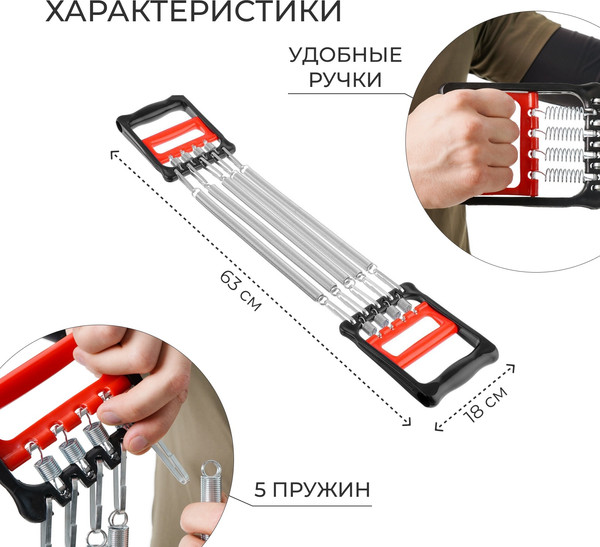 ХАРАКТЕРИСТИКИ

УДОБНЫЕ РУЧКИ

63 см

18 см

5 ПРУЖИН