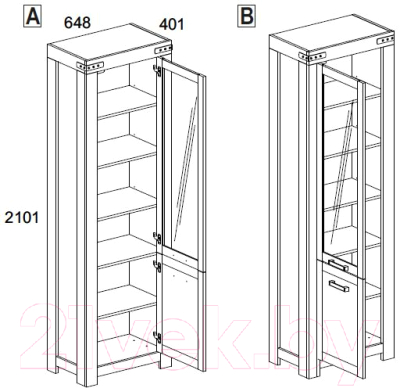 A

648

401

2101

B

21vek.by