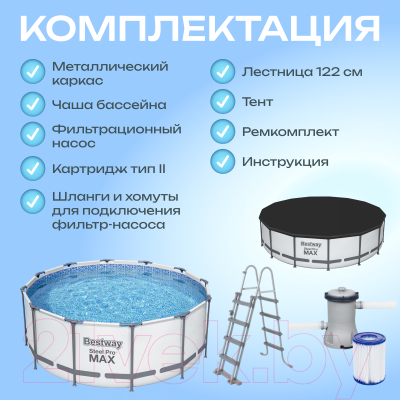 КОМПЛЕКТАЦИЯ

Металлический каркас

Чаша бассейна

Фильтрационный насос

Картридж тип II

Шланги и хомуты для подключения фильтр-насоса

Лестница 122 см

Тент

Ремкомплект

Инструкция

Bestway
Steel Pro MAX

Bestway
Steel Pro MAX

21vek.by