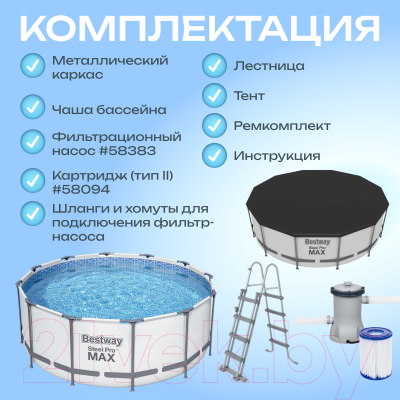 КОМПЛЕКТАЦИЯ

Металлический каркас

Чаша бассейна

Фильтрационный насос #58383

Картридж (тип II) #58094

Шланги и хомуты для подключения фильтр-насоса

Лестница

Тент

Ремкомплект

Инструкция

Bestway
Steel Pro
MAX

Bestway
Steel Pro
MAX

21vek.by