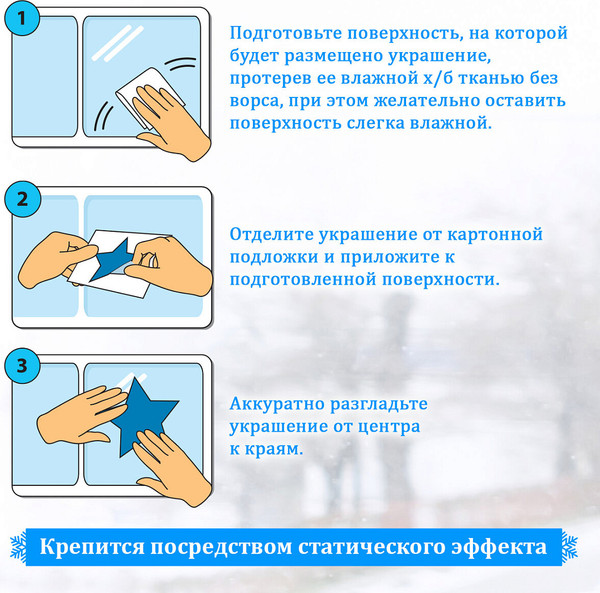 1

Подготовьте поверхность, на которой будет размещено украшение, протерев ее влажной х/б тканью без ворса, при этом желательно оставить поверхность слегка влажной.

2

Отделите украшение от картонной подложки и приложите к подготовленной поверхности.

3

Аккуратно разгладьте украшение от центра к краям.

Крепится посредством статического эффекта