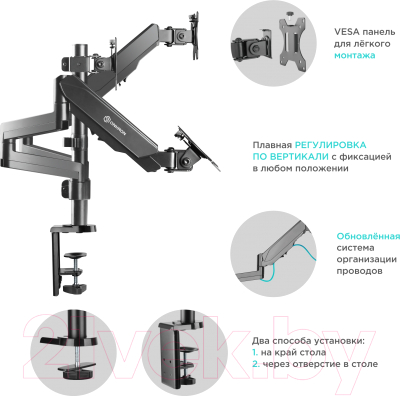 ONKRON

VESA панель для лёгкого монтажа

Плавная РЕГУЛИРОВКА ПО ВЕРТИКАЛИ с фиксацией в любом положении

Обновлённая система организации проводов

Два способа установки:
1. на край стола
2. через отверстие в столе

21vek.by