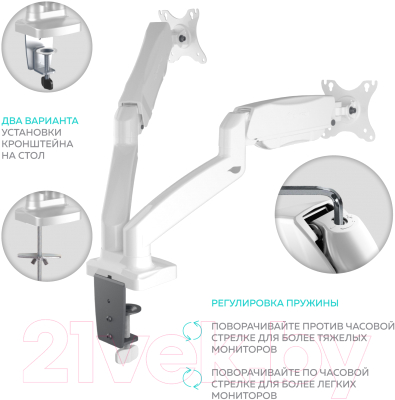 ДВА ВАРИАНТА
УСТАНОВКИ КРОНШТЕЙНА НА СТОЛ

РЕГУЛИРОВКА ПРУЖИНЫ

ПОВОРАЧИВАЙТЕ ПРОТИВ ЧАСОВОЙ СТРЕЛКЕ ДЛЯ БОЛЕЕ ТЯЖЕЛЫХ МОНИТОРОВ

ПОВОРАЧИВАЙТЕ ПО ЧАСОВОЙ СТРЕЛКЕ ДЛЯ БОЛЕЕ ЛЕГКИХ МОНИТОРОВ

21vek.by