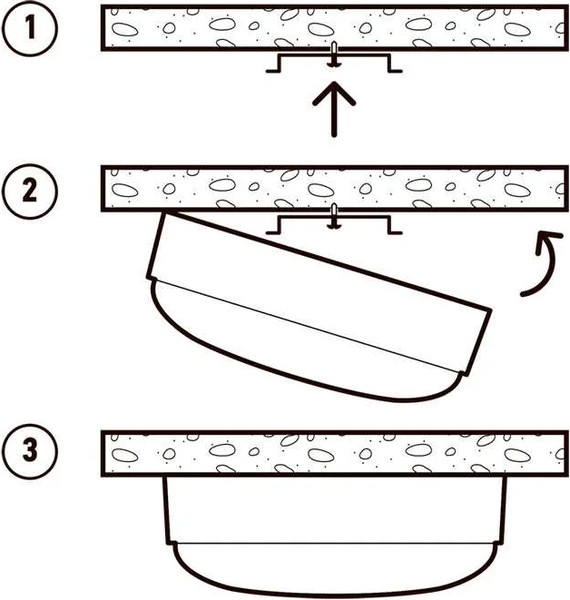 1

2

3