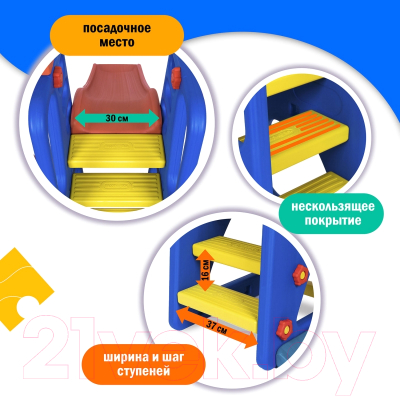 посадочное место

30 см

нескользящее покрытие

16 см

37 см

ширина и шаг ступеней

21vek.by