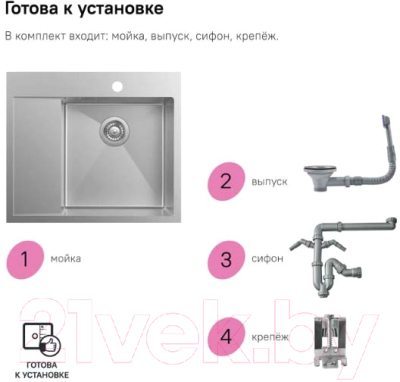 Готова к установке

В комплект входит: мойка, выпуск, сифон, крепёж.

2 выпуск

1 мойка

3 сифон

21vek.by

4 крепёж

ГОТОВА К УСТАНОВКЕ