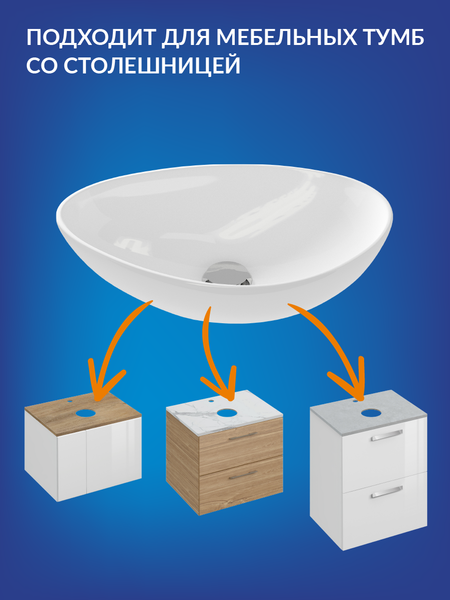 ПОДХОДИТ ДЛЯ МЕБЕЛЬНЫХ ТУМБ СО СТОЛЕШНИЦЕЙ