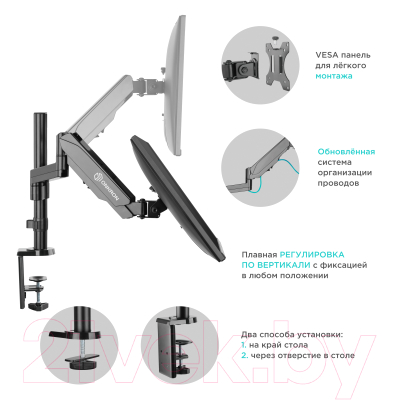 VESA панель для лёгкого монтажа

Обновлённая система организации проводов

ONKRON

Плавная РЕГУЛИРОВКА ПО ВЕРТИКАЛИ с фиксацией в любом положении

Два способа установки:
1. на край стола
2. через отверстие в столе

21vek.by