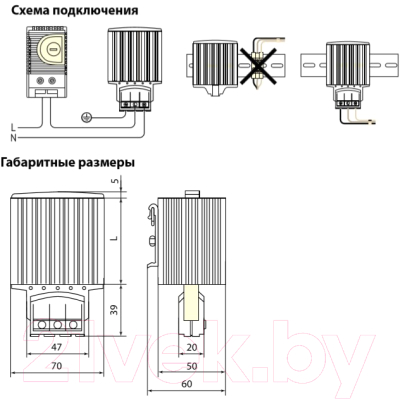 Схема подключения

L
N

Габаритные размеры

5
L
39
47
70
20
50
60

21vek.by