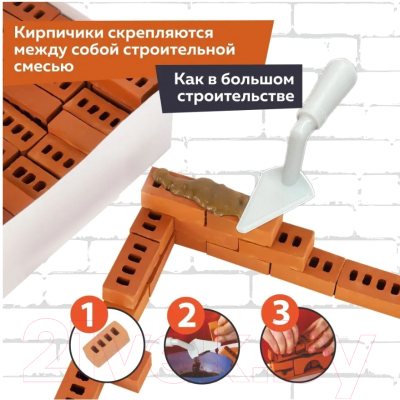 Кирпичики скрепляются между собой строительной смесью

Как в большом строительстве

1

2

3

21vek.by