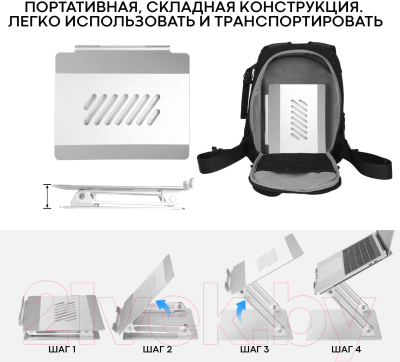 ПОРТАТИВНАЯ, СКЛАДНАЯ КОНСТРУКЦИЯ.
ЛЕГКО ИСПОЛЬЗОВАТЬ И ТРАНСПОРТИРОВАТЬ

21vek.by

ШАГ 1

ШАГ 2

ШАГ 3

ШАГ 4