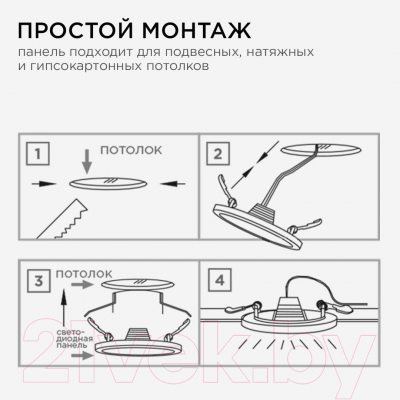 ПРОСТОЙ МОНТАЖ
панель подходит для подвесных, натяжных и гипсокартонных потолков

1
ПОТОЛОК

2

3
ПОТОЛОК
светодиодная панель

4

21vek.by