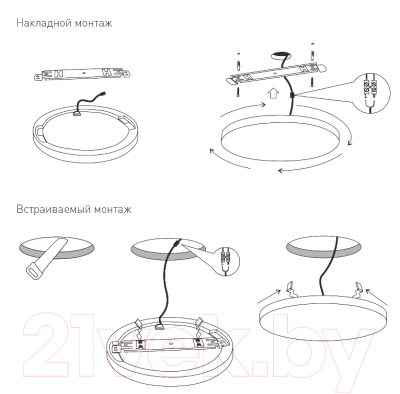 Накладной монтаж

Встраиваемый монтаж

21vek.by