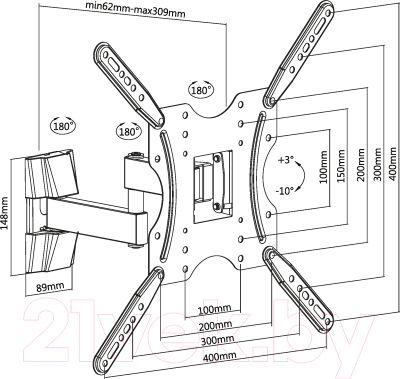 min62mm-max309mm

180°

180°

180°

148mm

89mm

+3°

-10°

100mm

150mm

200mm

300mm

400mm

100mm

200mm

300mm

400mm

21vek.by