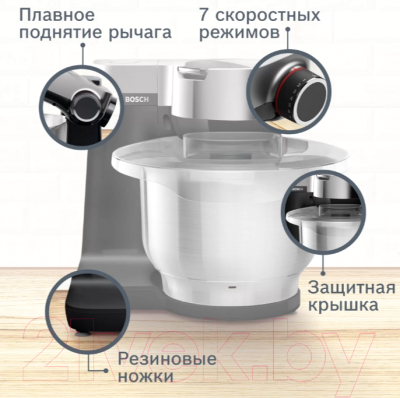 Плавное поднятие рычага

7 скоростных режимов

BOSCH

BOSCH

Защитная крышка

Резиновые ножки

21vek.by