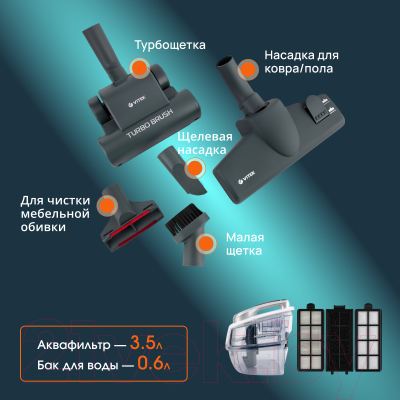 Турбощетка

Насадка для ковра/пола

VITEK

TURBO BRUSH

Щелевая насадка

VITEK

Для чистки мебельной обивки

Малая щетка

Аквафильтр — 3.5л
Бак для воды — 0.6л

21vek.by