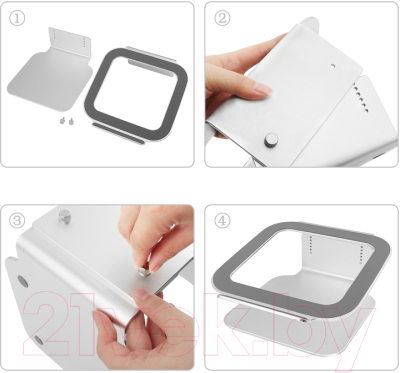 ①

②

③

④

21vek.by