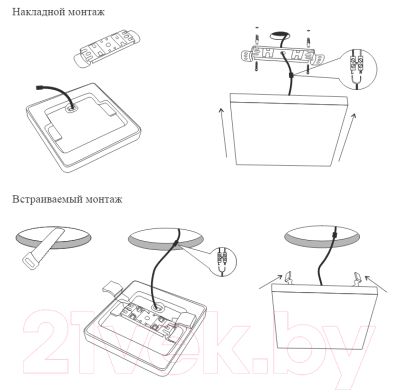 Накладной монтаж

Встраиваемый монтаж

21vek.by