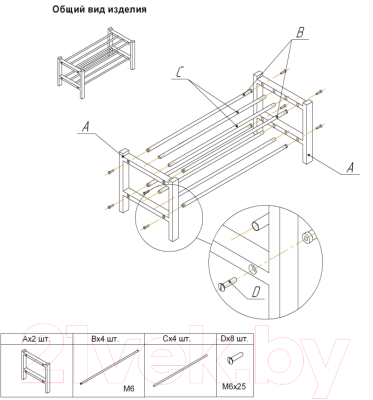 Общий вид изделия

B

C

A

A

D

21vek.by

| Ax2 шт. | Bx4 шт. | Cx4 шт. | Dx8 шт. |
|---|---|---|---|
| | M6 | | M6x25 |