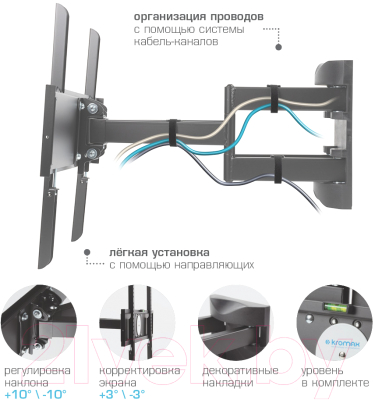 организация проводов
с помощью системы
кабель-каналов

лёгкая установка
с помощью направляющих

kromax

21vek.by

регулировка
наклона
+10° \ -10°

корректировка
экрана
+3° \ -3°

декоративные
накладни

уровень
в комплекте