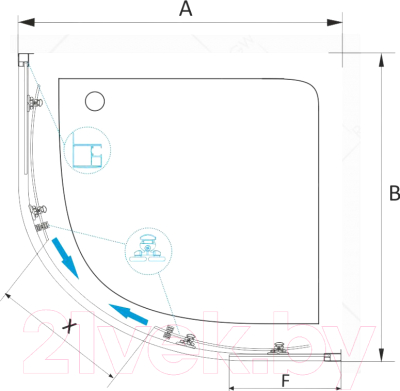 A
B
X
F
21vek.by