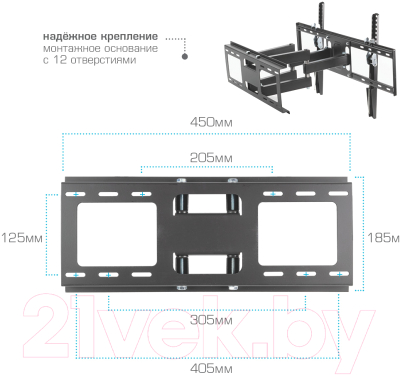 надёжное крепление
монтажное основание
с 12 отверстиями

450мм

205мм

125мм

185м

305мм

405мм

21vek.by