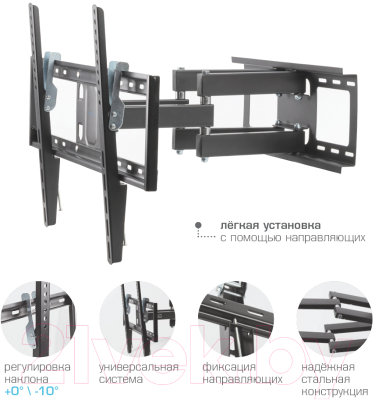 лёгкая установка
с помощью направляющих

21vek.by

регулировка наклона
+0° \ -10°

универсальная система

фиксация направляющих

надёжная стальная конструкция