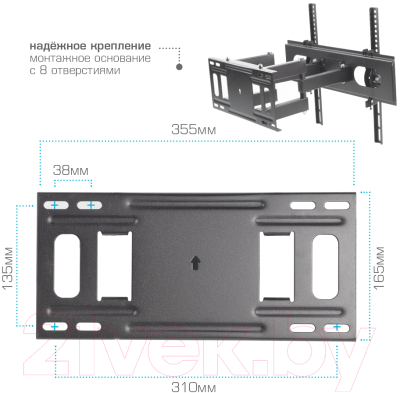 надёжное крепление
монтажное основание
с 8 отверстиями

355мм

38мм

135мм

165мм

310мм

21vek.by