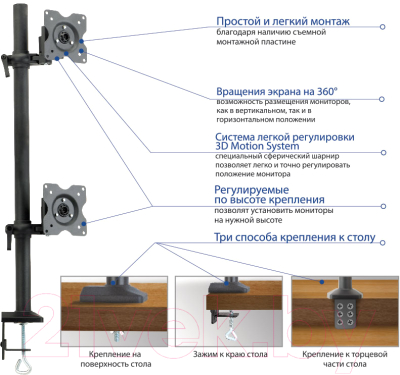 Простой и легкий монтаж
благодаря наличию съемной монтажной пластине

Вращения экрана на 360°
возможность размещения мониторов, как в вертикальном, так и в горизонтальном положении

Система легкой регулировки 3D Motion System
специальный сферический шарнир позволяет легко и точно регулировать положение монитора

Регулируемые по высоте крепления
позволят установить мониторы на нужной высоте

Три способа крепления к столу

Крепление на поверхность стола

Зажим к краю стола

Крепление к торцевой части стола

21vek.by