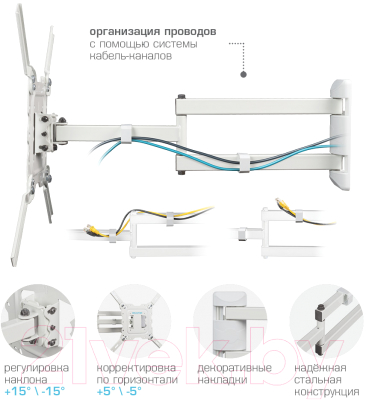 организация проводов
с помощью системы
кабель-каналов

21vek.by

регулировка
наклона
+15° \ -15°

корректировка
по горизонтали
+5° \ -5°

декоративные
накладки

надёжная
стальная
конструкция