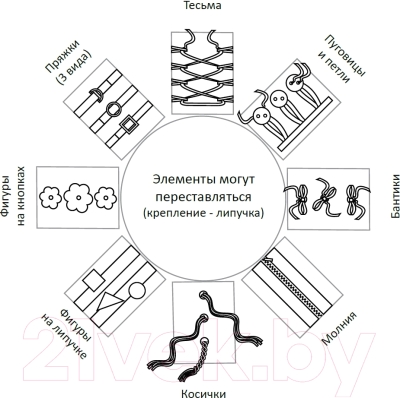 Тесьма

Пуговицы и петли

Бантики

Молния

Косички

Фигуры на липучке

Фигуры на кнопках

Пряжки (3 вида)

Элементы могут переставляться (крепление - липучка)

21vek.by