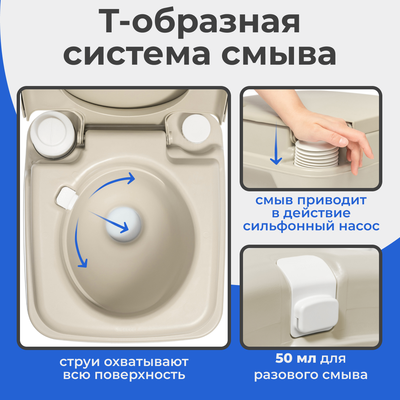 Т-образная система смыва

смыв приводит в действие сильфонный насос

струи охватывают всю поверхность

50 мл для разового смыва