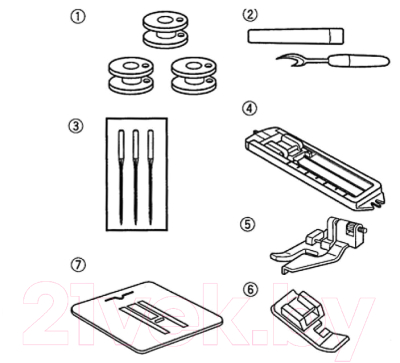 ①
②
③
④
⑤
⑦
⑥
21vek.by