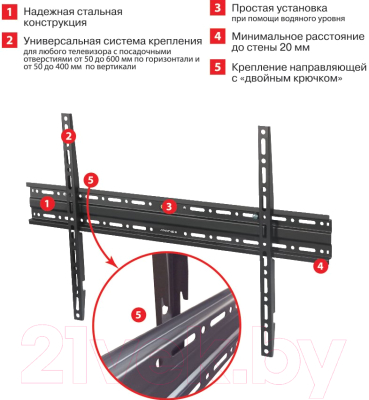 1 Надежная стальная конструкция

2 Универсальная система крепления
для любого телевизора с посадочными отверстиями от 50 до 600 мм по горизонтали и от 50 до 400 мм по вертикали

3 Простая установка
при помощи водяного уровня

4 Минимальное расстояние до стены 20 мм

5 Крепление направляющей с «двойным крючком»

2

5

1

3

4

5

21vek.by