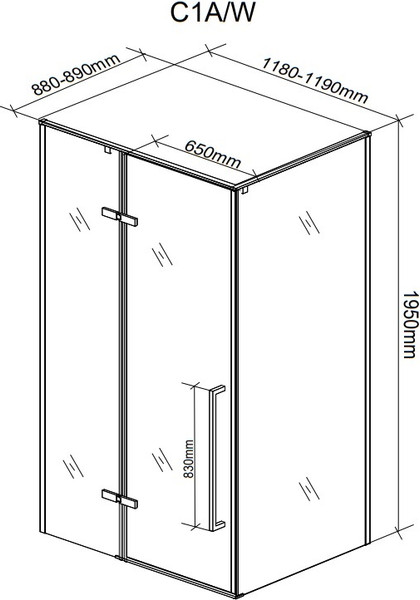 C1A/W

880-890mm

1180-1190mm

650mm

1950mm

830mm