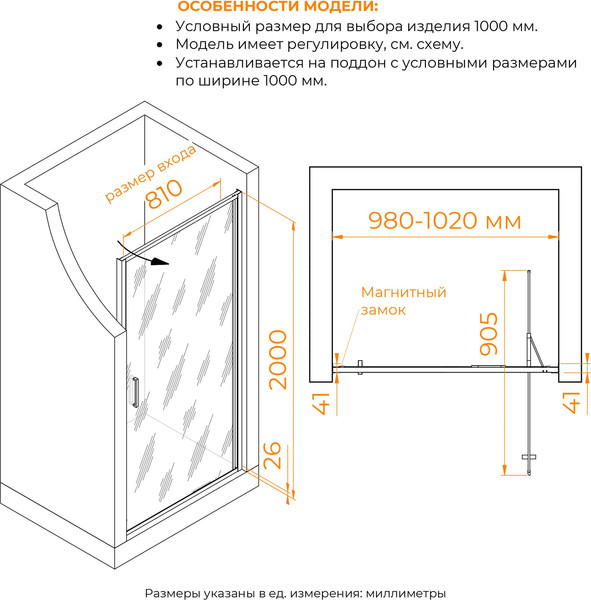 ОСОБЕННОСТИ МОДЕЛИ:
• Условный размер для выбора изделия 1000 мм.
• Модель имеет регулировку, см. схему.
• Устанавливается на поддон с условными размерами по ширине 1000 мм.

размер входа
810
2000
26

980-1020 мм
Магнитный замок
905
41
41

Размеры указаны в ед. измерения: миллиметры