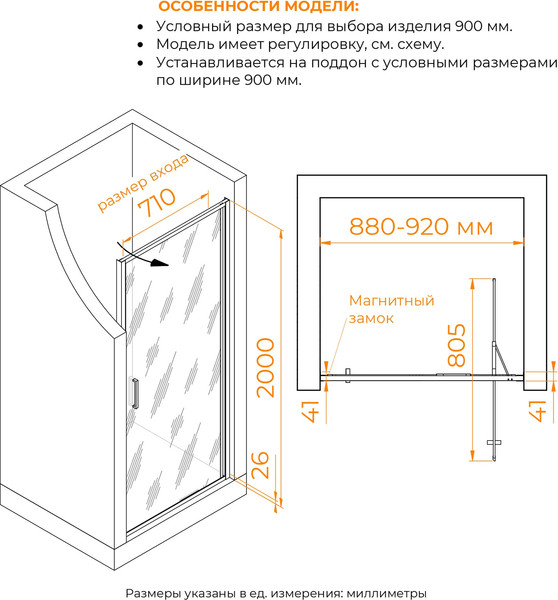 ОСОБЕННОСТИ МОДЕЛИ:
• Условный размер для выбора изделия 900 мм.
• Модель имеет регулировку, см. схему.
• Устанавливается на поддон с условными размерами по ширине 900 мм.

размер входа
710
2000
26
880-920 мм
Магнитный замок
805
41
41

Размеры указаны в ед. измерения: миллиметры