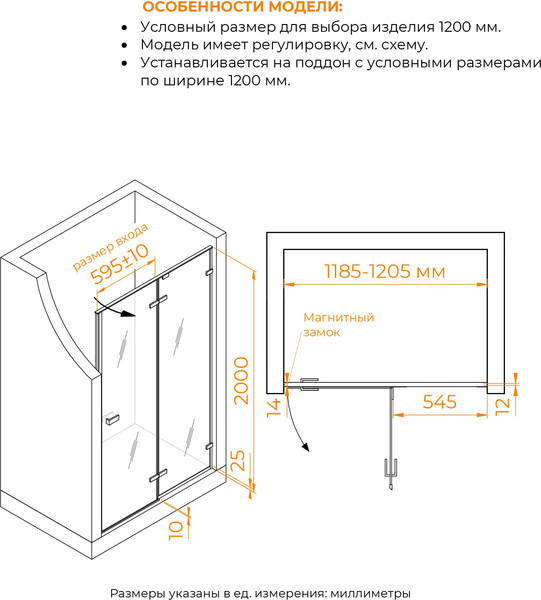 ОСОБЕННОСТИ МОДЕЛИ:

• Условный размер для выбора изделия 1200 мм.
• Модель имеет регулировку, см. схему.
• Устанавливается на поддон с условными размерами по ширине 1200 мм.

размер входа
595±10
2000
25
10

1185-1205 мм
Магнитный замок
14
545
12

Размеры указаны в ед. измерения: миллиметры