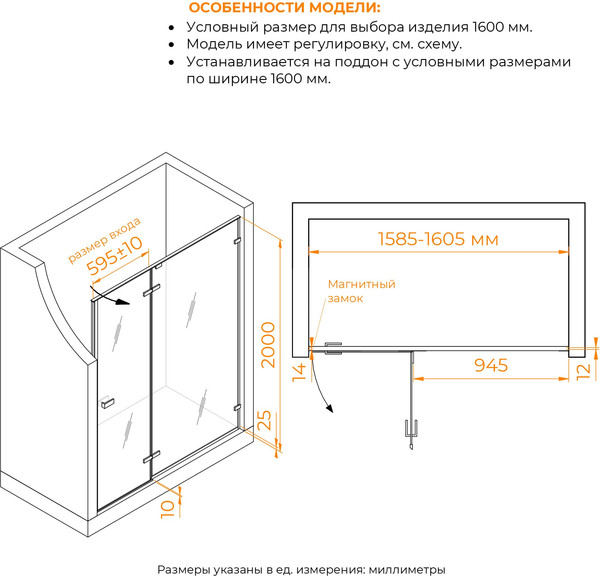 ОСОБЕННОСТИ МОДЕЛИ:
• Условный размер для выбора изделия 1600 мм.
• Модель имеет регулировку, см. схему.
• Устанавливается на поддон с условными размерами по ширине 1600 мм.

размер входа
595±10
2000
25
10
1585-1605 мм
Магнитный замок
14
945
12

Размеры указаны в ед. измерения: миллиметры