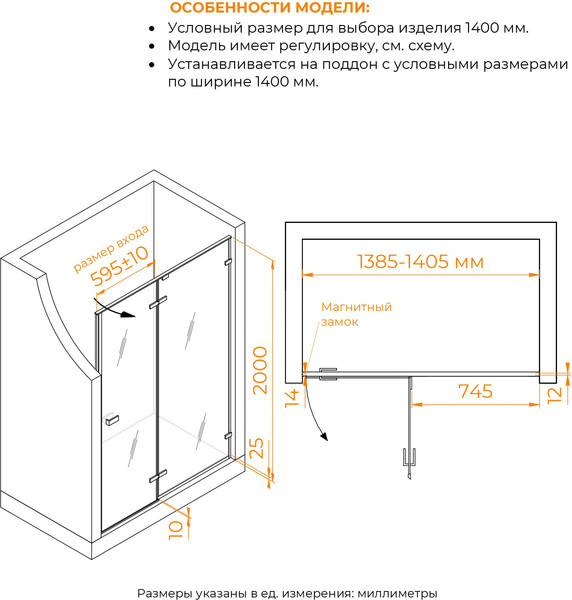 ОСОБЕННОСТИ МОДЕЛИ:
• Условный размер для выбора изделия 1400 мм.
• Модель имеет регулировку, см. схему.
• Устанавливается на поддон с условными размерами по ширине 1400 мм.

размер входа
595±10
2000
25
10

1385-1405 мм
Магнитный замок
14
745
12

Размеры указаны в ед. измерения: миллиметры