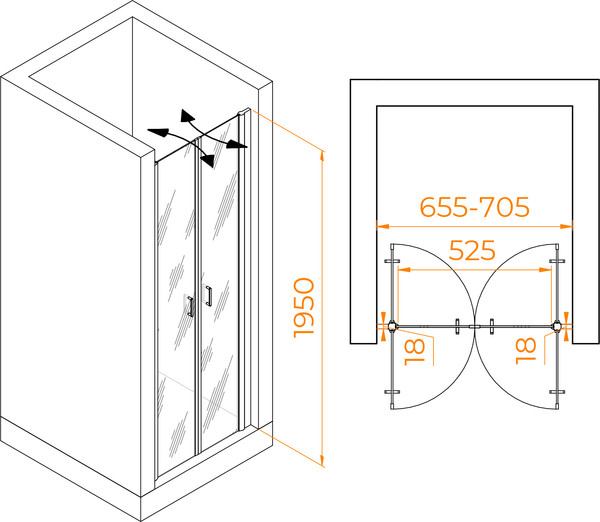 1950

655-705

525

18

18