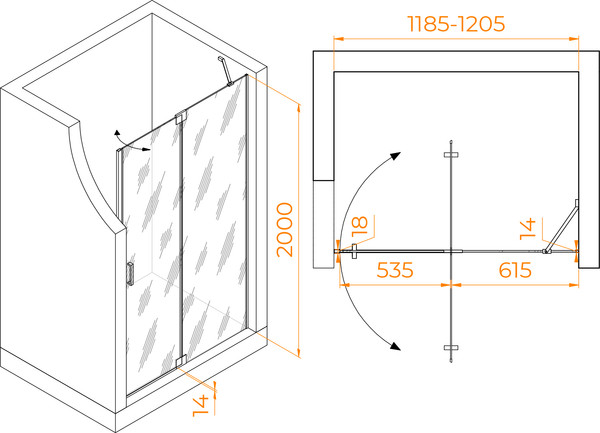 2000
14
1185-1205
18
14
535
615